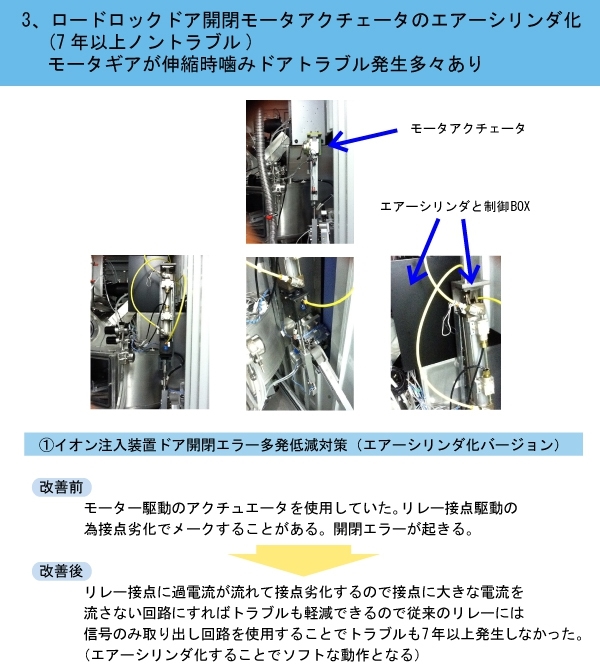 3、ロードロックドア開閉モータアクチェータのエアーシリンダ化
(7年以上ノントラブル)
モータギアが伸縮時噛みドアトラブル発生多々あり

モータアクチェータ

エアーシリンダと制御BOX

①イオン注入装置ドア開閉エラー多発低減対策(エアーシリンダ化バージョン)

改善前
モーター駆動のアクチュエータを使用していた。リレー接点駆動の為接点劣化でメークすることがある。開閉エラーが起きる。

改善後
リレー接点に過電流が流れて接点劣化するので接点に大きな電流を流さない回路にすればトラブルも軽減できるので従来のリレーには信号のみ取り出し回路を使用することでトラブルも7年以上発生しなかった。
(エアーシリンダ化することでソフトな動作となる)